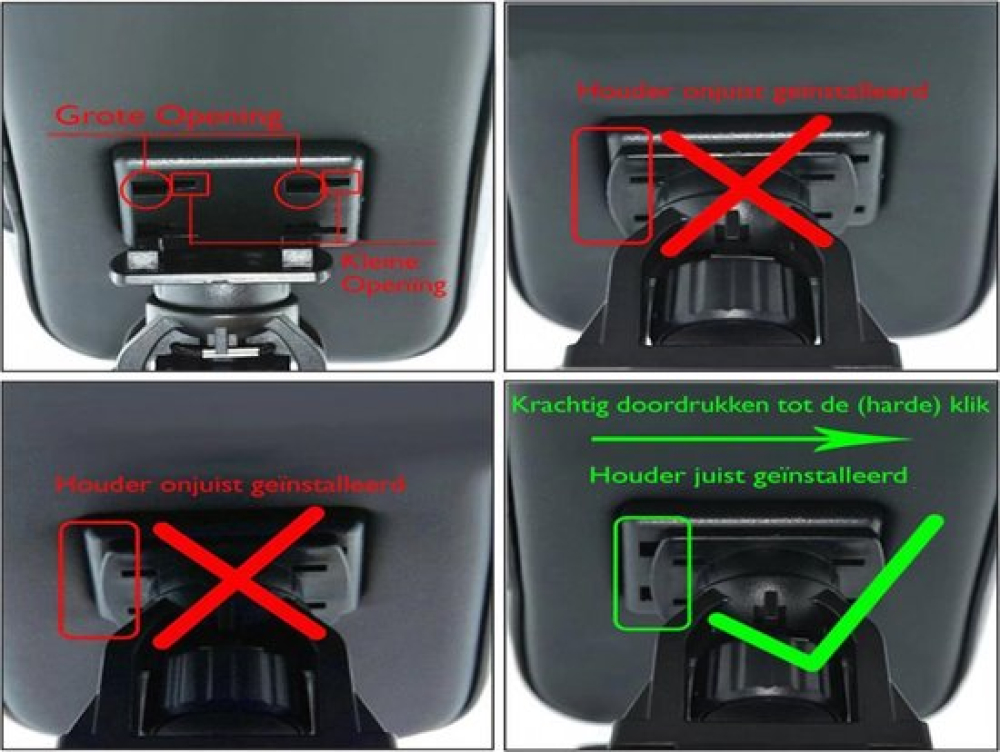 Grote Opening

Kleine Opening

Houder onjuist geïnstalleerd

Houder onjuist geïnstalleerd

Krachtig doordrukken tot de (harde) klik

Houder juist geïnstalleerd